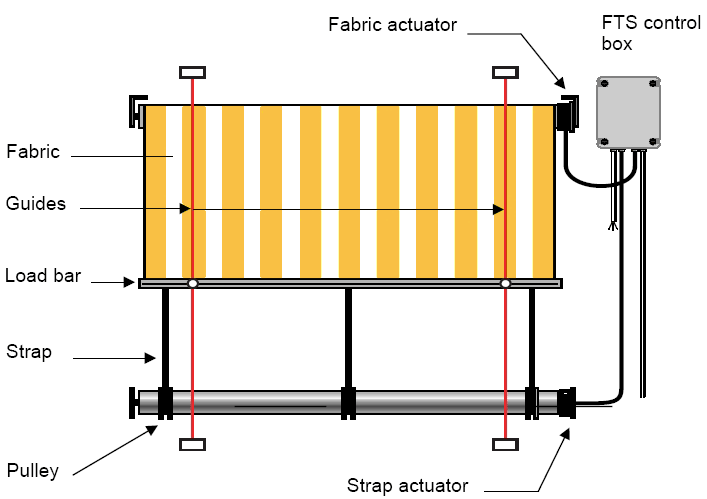 Fabric actuator

FTS control box

Fabric

Guides

Load bar

Strap

Pulley

Strap actuator